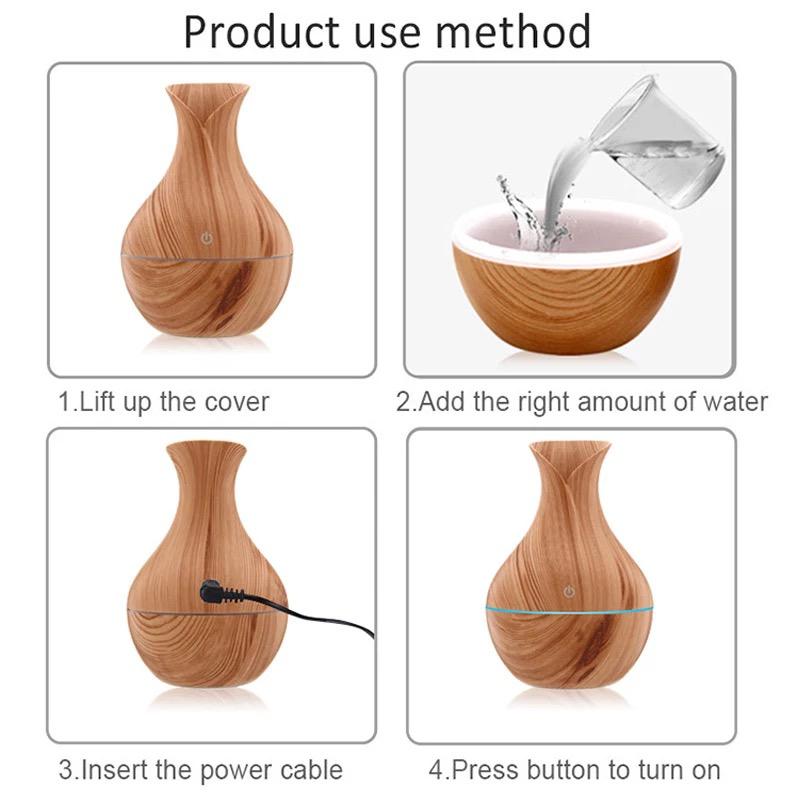 Product use method

1.Lift up the cover

2.Add the right amount of water

3.Insert the power cable

4.Press button to turn on